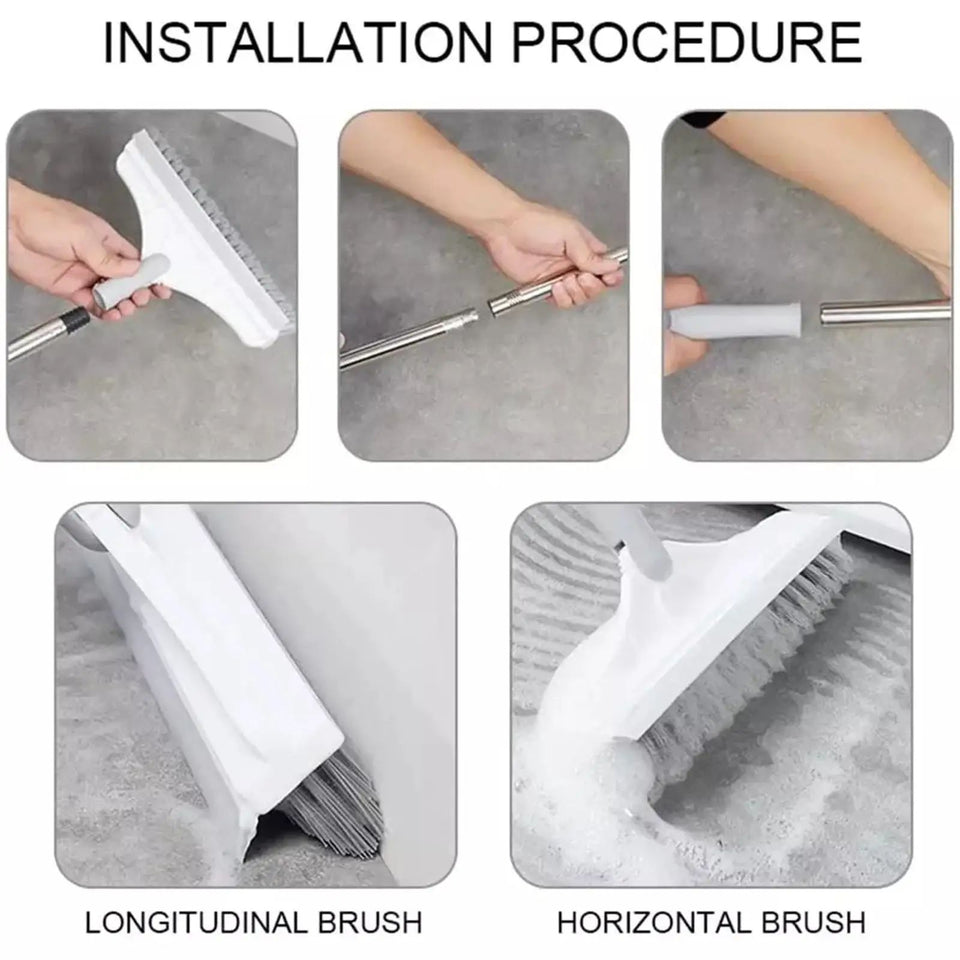 INSTALLATION PROCEDURE

LONGITUDINAL BRUSH

HORIZONTAL BRUSH